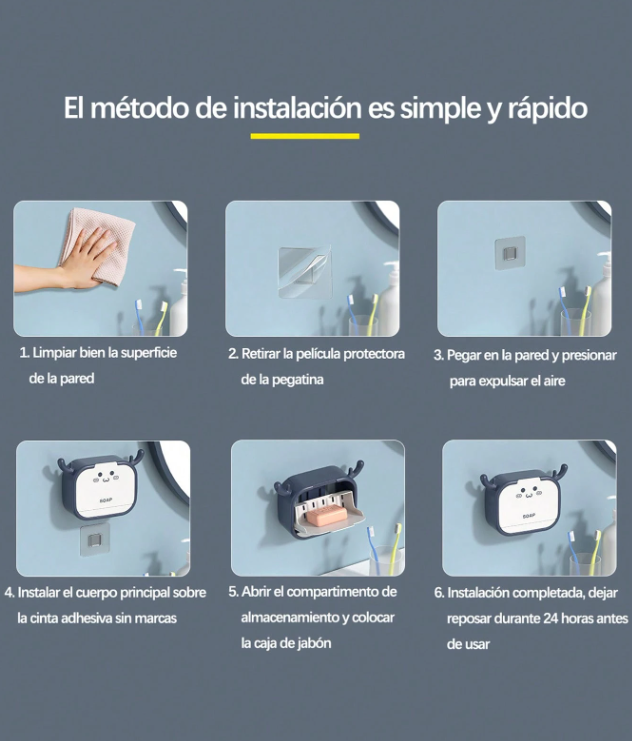 El método de instalación es simple y rápido

1. Limpiar bien la superficie de la pared

2. Retirar la película protectora de la pegatina

3. Pegar en la pared y presionar para expulsar el aire

SOAP

4. Instalar el cuerpo principal sobre la cinta adhesiva sin marcas

5. Abrir el compartimento de almacenamiento y colocar la caja de jabón

SOAP

6. Instalación completada, dejar reposar durante 24 horas antes de usar