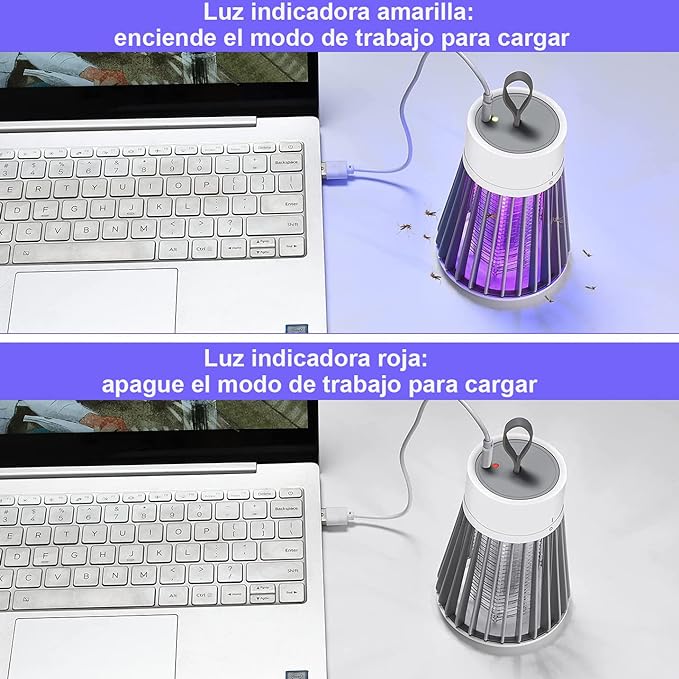 Luz indicadora amarilla:
enciende el modo de trabajo para cargar

Luz indicadora roja:
apague el modo de trabajo para cargar