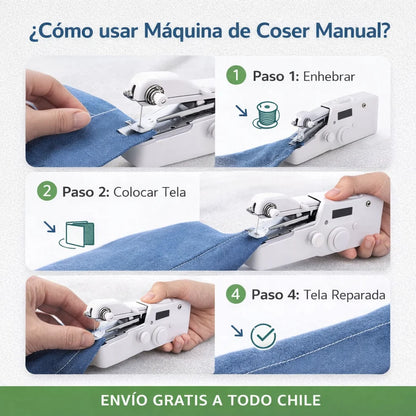 ¿Cómo usar Máquina de Coser Manual?

1 Paso 1: Enhebrar

2 Paso 2: Colocar Tela

4 Paso 4: Tela Reparada

ENVÍO GRATIS A TODO CHILE