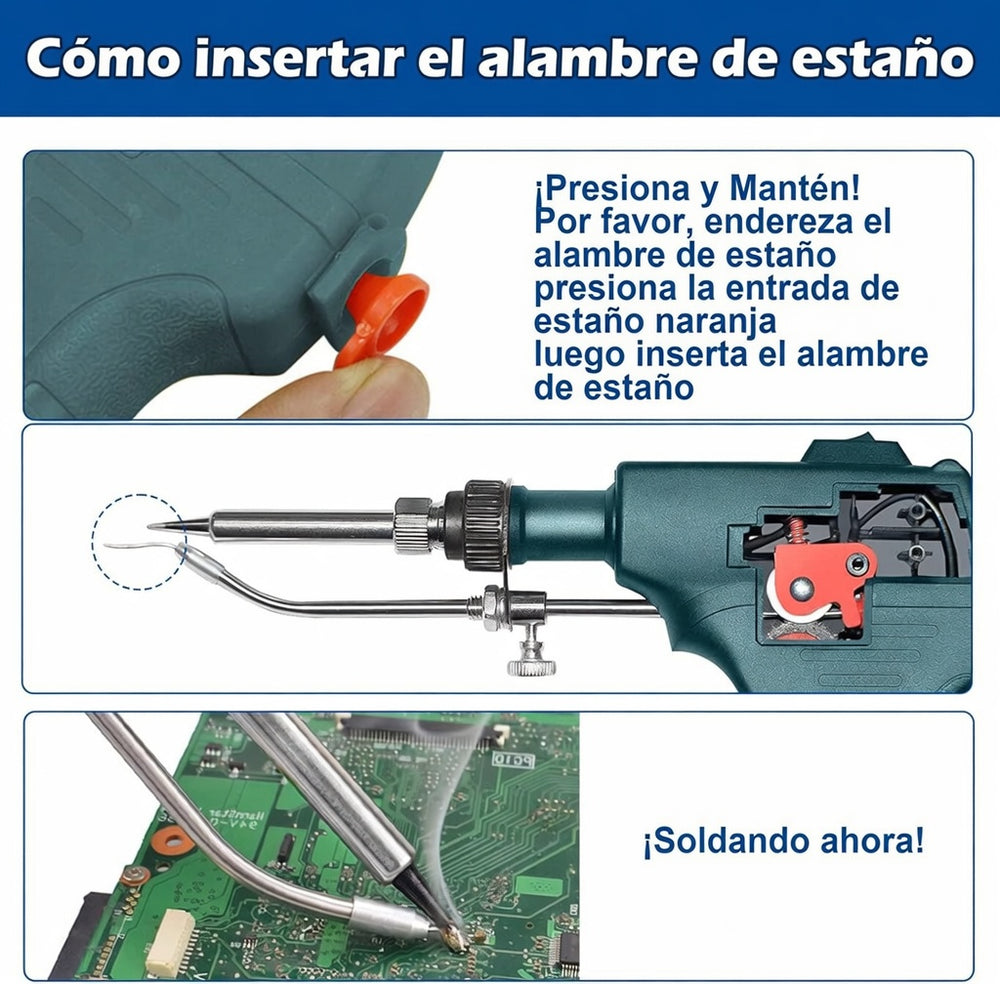 Cómo insertar el alambre de estaño

¡Presiona y Mantén!
Por favor, endereza el alambre de estaño presiona la entrada de estaño naranja luego inserta el alambre de estaño

¡Soldando ahora!