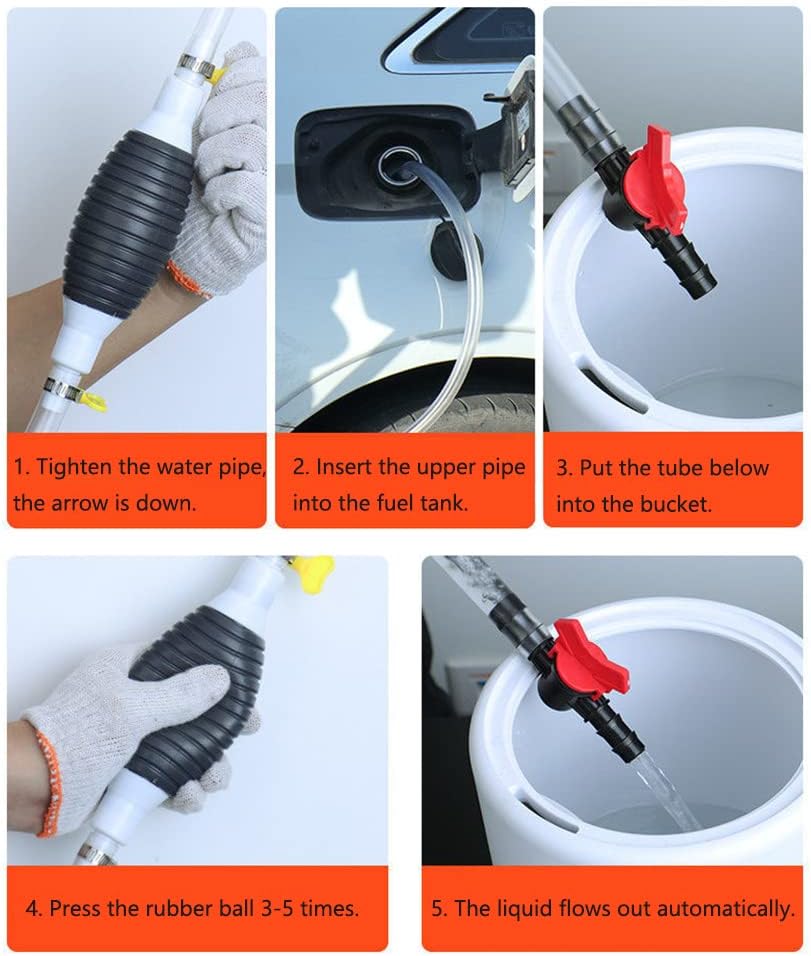 1. Tighten the water pipe, the arrow is down.

2. Insert the upper pipe into the fuel tank.

3. Put the tube below into the bucket.

4. Press the rubber ball 3-5 times.

5. The liquid flows out automatically.