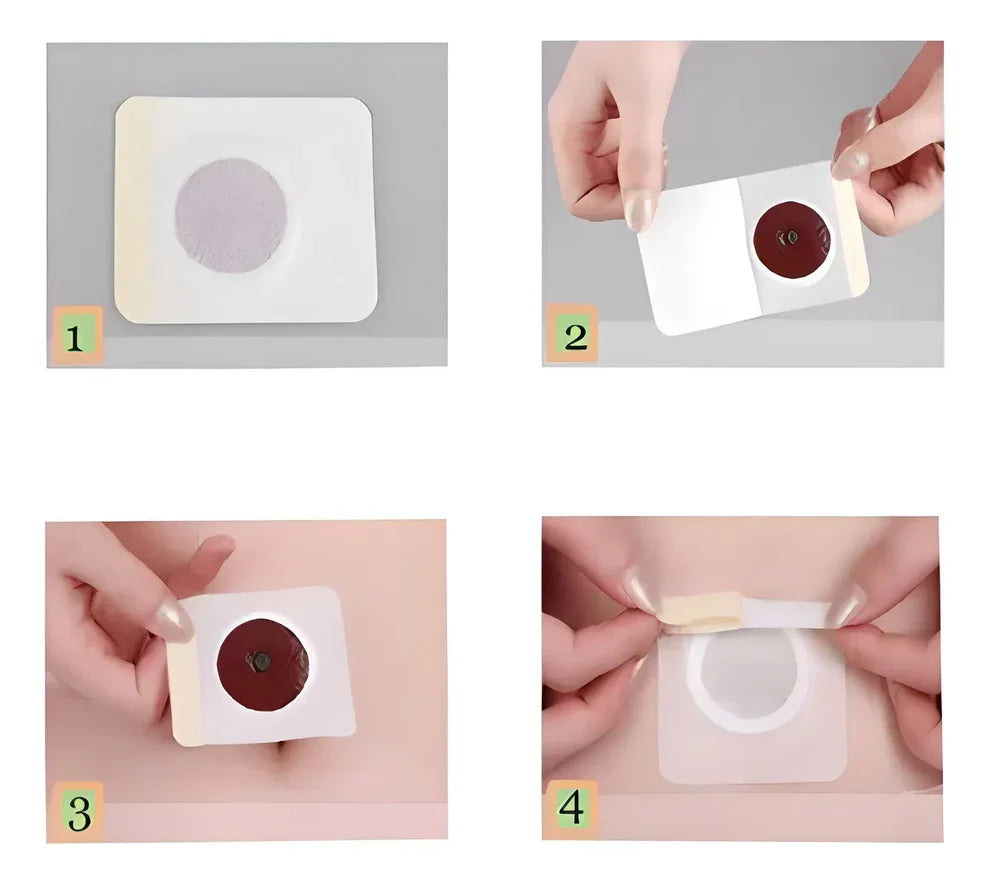 1

2

3

4