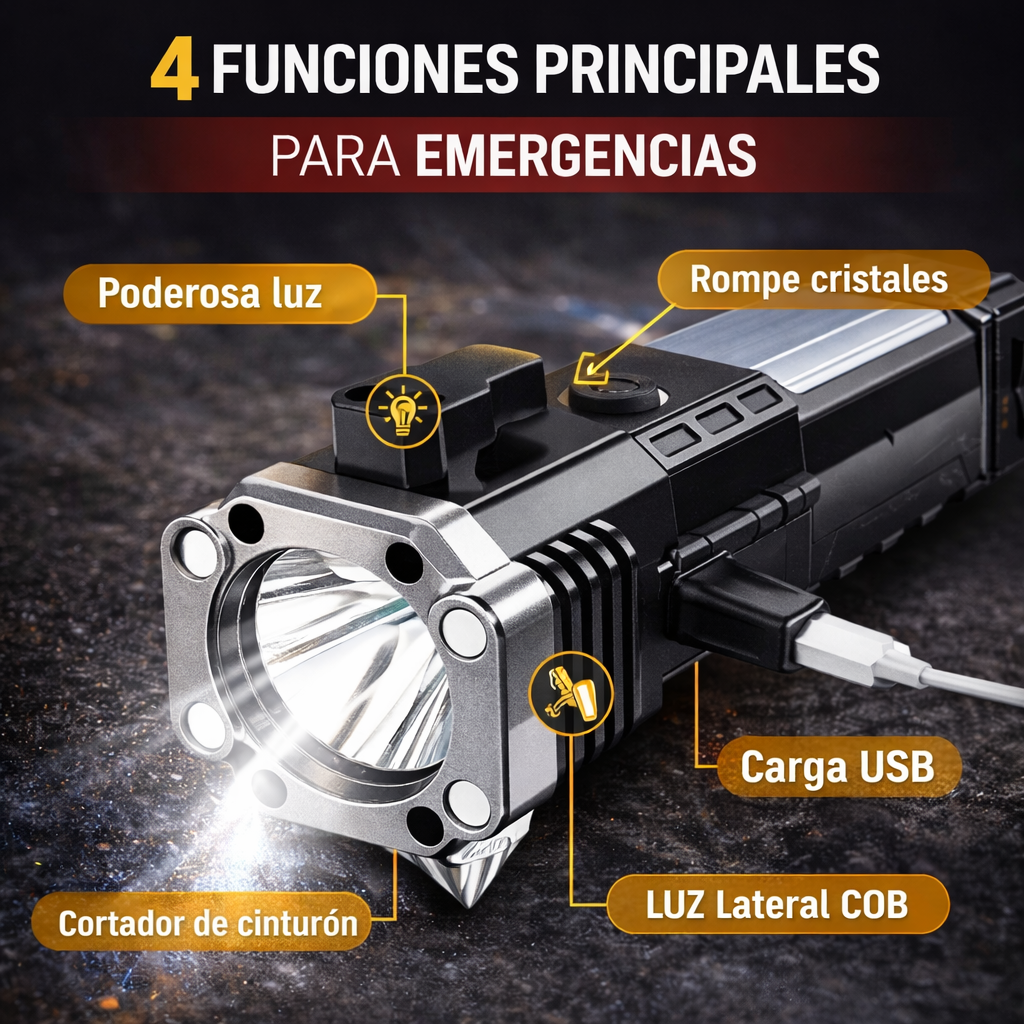 4 FUNCIONES PRINCIPALES
PARA EMERGENCIAS

Poderosa luz

Rompe cristales

Carga USB

LUZ Lateral COB

Cortador de cinturón