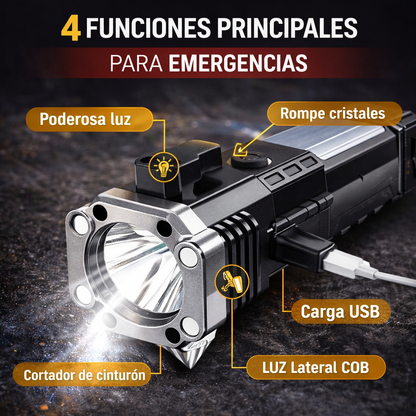 4 FUNCIONES PRINCIPALES

PARA EMERGENCIAS

Poderosa luz

Rompe cristales

Carga USB

LUZ Lateral COB

Cortador de cinturón