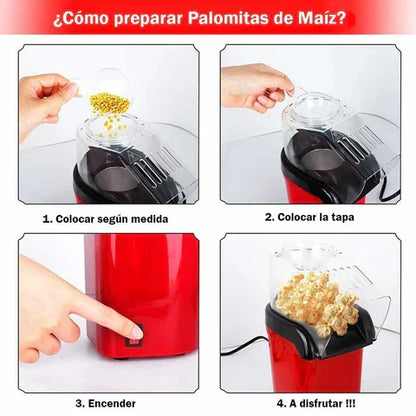 ¿Cómo preparar Palomitas de Maíz?

1. Colocar según medida

2. Colocar la tapa

3. Encender

4. A disfrutar !!!